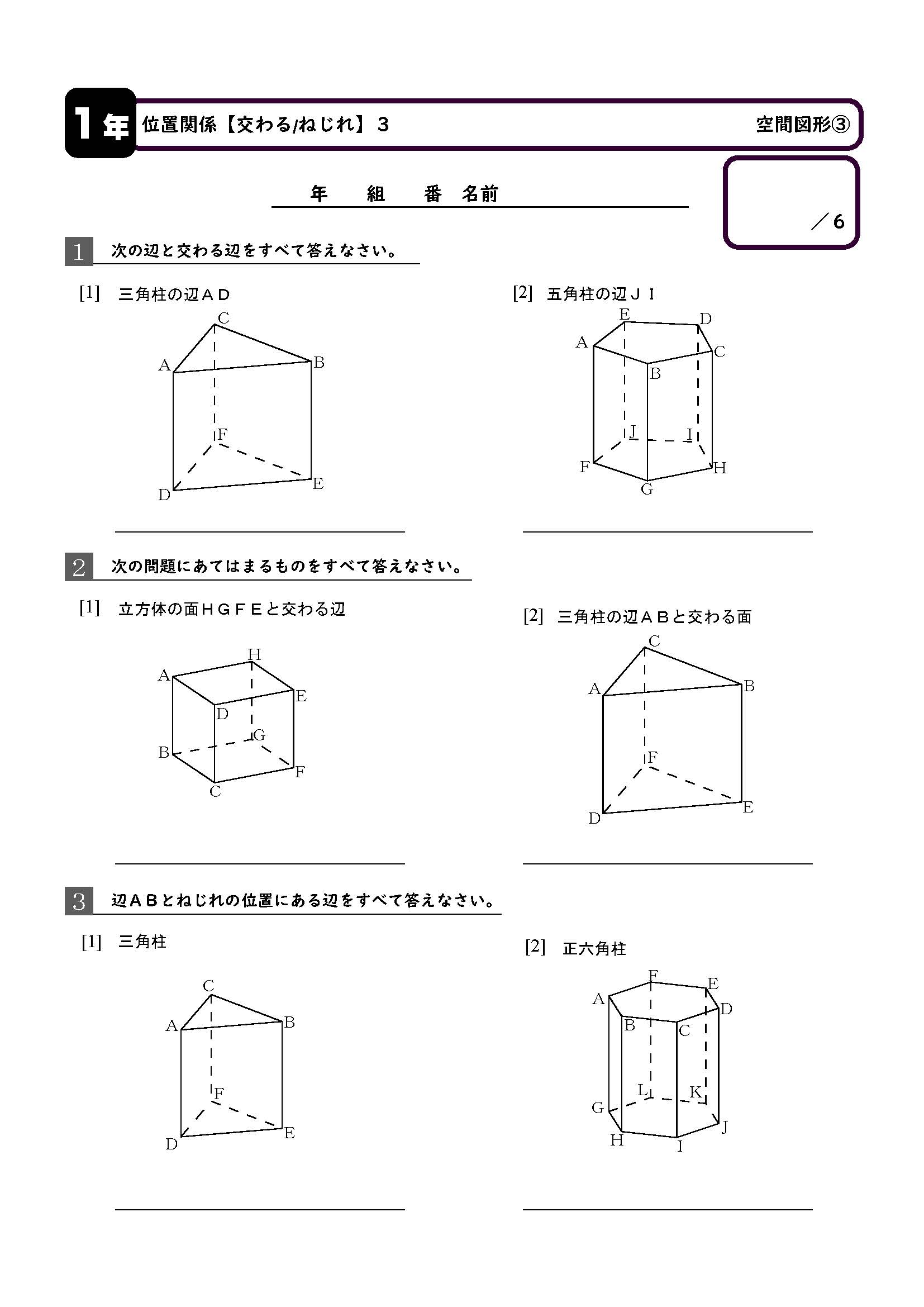 1年 位置関係【交わる/ねじれ】３ 空間図形③

年　組　番　名前

／6

1 次の辺と交わる辺をすべて答えなさい。

[1] 三角柱の辺ＡＤ

C
A
B
F
D
E

[2] 五角柱の辺ＪＩ

E
D
A
C
B
J
I
F
H
G

2 次の問題にあてはまるものをすべて答えなさい。

[1] 立方体の面ＨＧＦＥと交わる辺

H
A
E
D
G
B
F
C

[2] 三角柱の辺ＡＢと交わる面

C
A
B
F
D
E

3 辺ＡＢとねじれの位置にある辺をすべて答えなさい。

[1] 三角柱

C
A
B
F
D
E

[2] 正六角柱

F
E
A
D
B
C
L
K
G
J
H
I